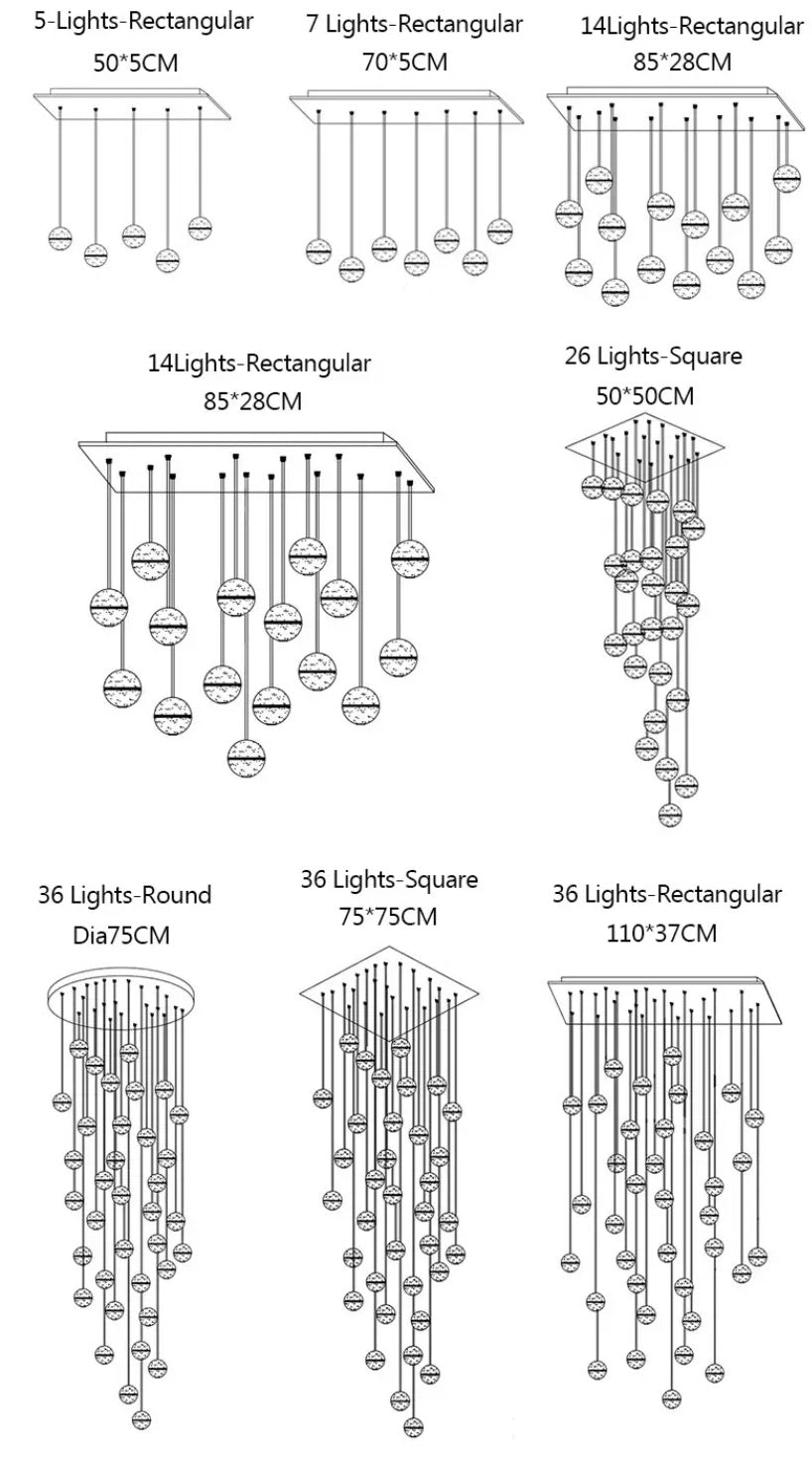 5-Lights-Rectangular
50*5CM

7 Lights-Rectangular
70*5CM

14Lights-Rectangular
85*28CM

14Lights-Rectangular
85*28CM

26 Lights-Square
50*50CM

36 Lights-Round
Dia75CM

36 Lights-Square
75*75CM

36 Lights-Rectangular
110*37CM