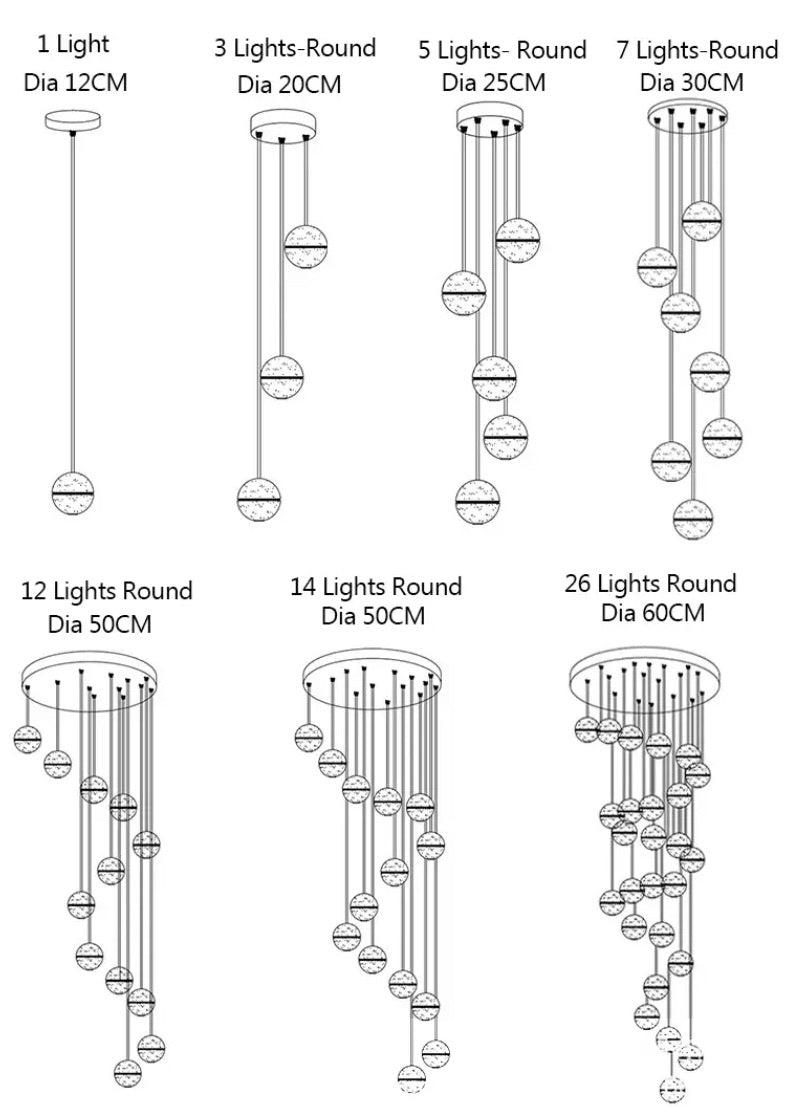 1 Light
Dia 12CM

3 Lights-Round
Dia 20CM

5 Lights- Round
Dia 25CM

7 Lights-Round
Dia 30CM

12 Lights Round
Dia 50CM

14 Lights Round
Dia 50CM

26 Lights Round
Dia 60CM